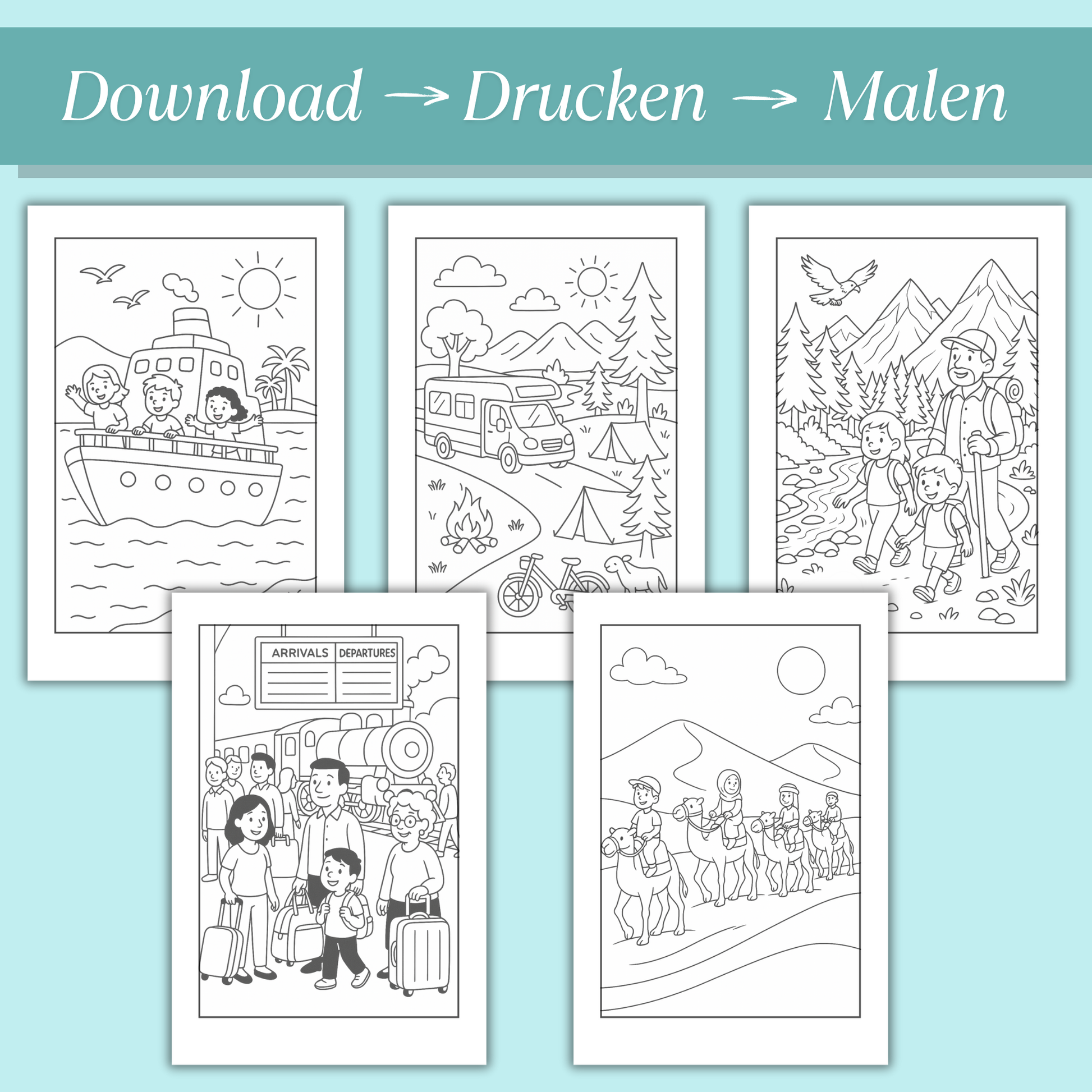 Download → Drucken → Malen

ARRIVALS DEPARTURES